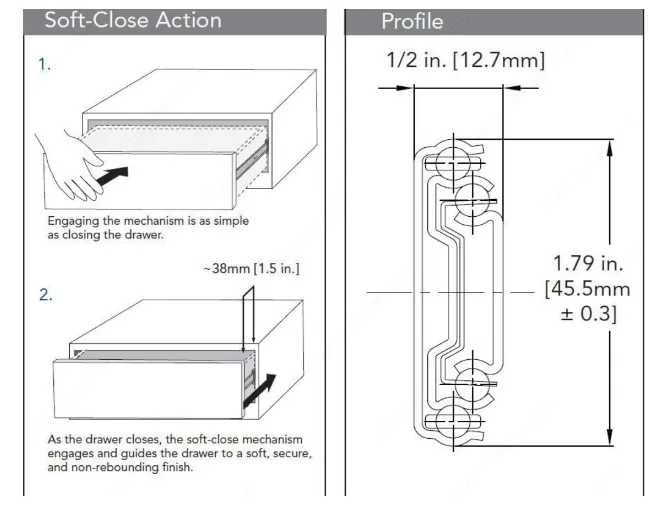 Soft-Close Action

1.

Engaging the mechanism is as simple as closing the drawer.

~38mm [1.5 in.]

2.

As the drawer closes, the soft-close mechanism engages and guides the drawer to a soft, secure, and non-rebounding finish.

Profile

1/2 in. [12.7mm]

1.79 in. [45.5mm ± 0.3]